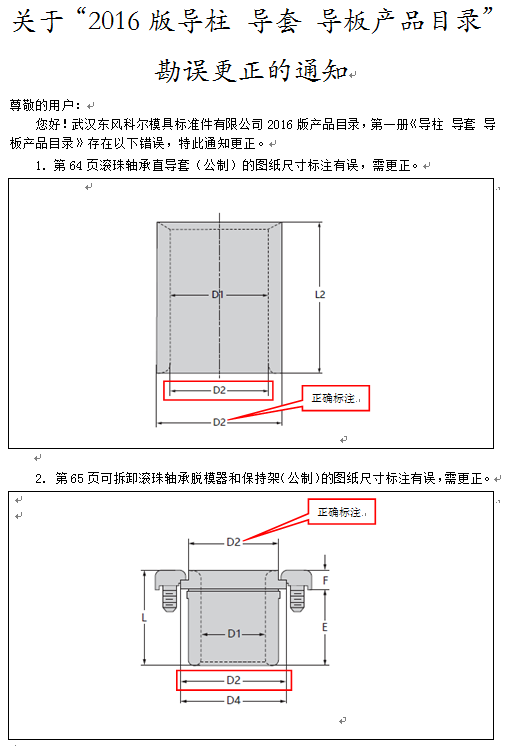 关于“2016 版导柱 导套 导板产品目录”

勘误更正的通知

尊敬的用户：

您好！武汉东风科尔模具标准件有限公司 2016 版产品目录，第一册《导柱 导套 导板产品目录》存在以下错误，特此通知更正。

1. 第 64 页滚珠轴承直导套（公制）的图纸尺寸标注有误，需更正。

D1

L2

D2

正确标注

D2

2. 第 65 页可拆卸滚珠轴承脱模器和保持架（公制）的图纸尺寸标注有误，需更正。

正确标注

D2

F

L

E

D1

D2

D4