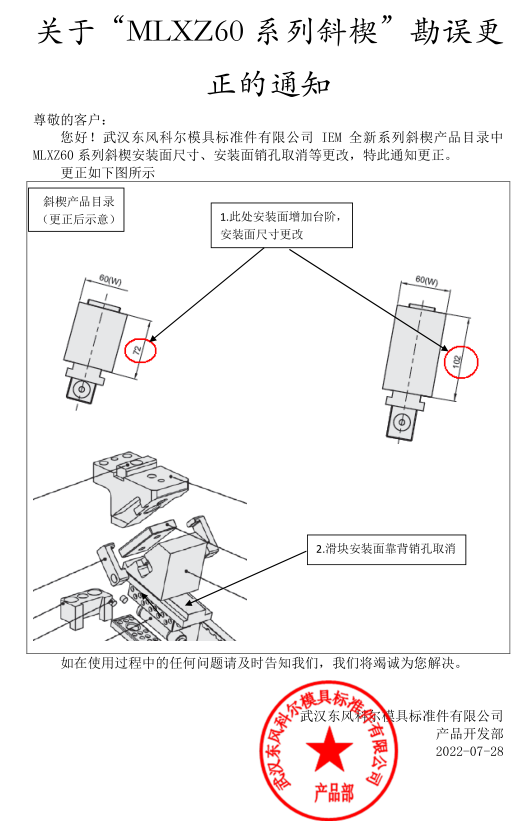 关于“MLXZ60 系列斜楔”勘误更正的通知

尊敬的客户：

您好！武汉东风科尔模具标准件有限公司 IEM 全新系列斜楔产品目录中 MLXZ60 系列斜楔安装面尺寸、安装面销孔取消等更改，特此通知更正。

更正如下图所示

斜楔产品目录
（更正后示意）

1.此处安装面增加台阶，安装面尺寸更改

60(W)

72

60(W)

102

2.滑块安装面靠背销孔取消

如在使用过程中的任何问题请及时告知我们，我们将竭诚为您解决。

武汉东风科尔模具标准件有限公司
产品开发部
2022-07-28

武汉东风科尔模具标准件有限公司
产品部