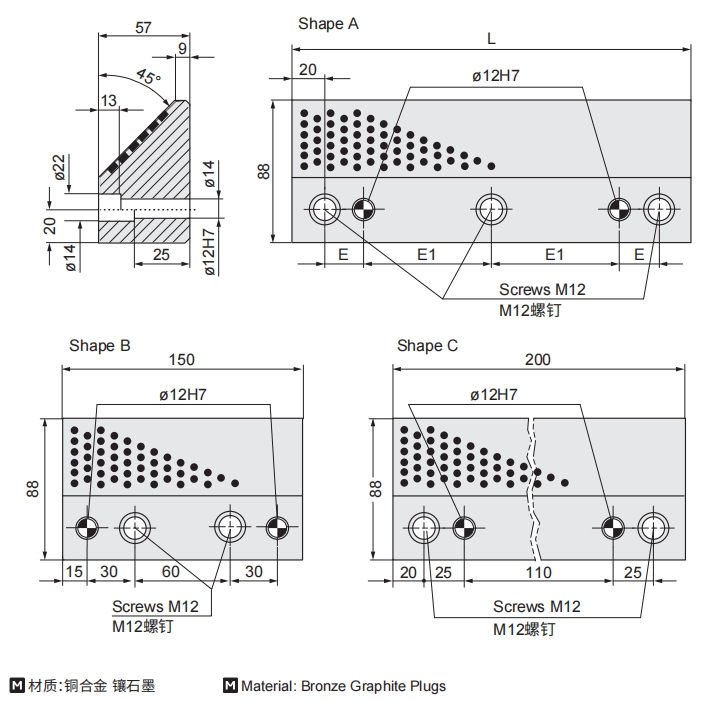 57
9
45°
13
ø22
ø14
20
ø14
25
ø12H7

Shape A
L
20
ø12H7
88
E
E1
E1
E
Screws M12
M12螺钉

Shape B
150
ø12H7
88
15
30
60
30
Screws M12
M12螺钉

Shape C
200
ø12H7
88
20
25
110
25
Screws M12
M12螺钉

M 材质:铜合金 镶石墨
M Material: Bronze Graphite Plugs