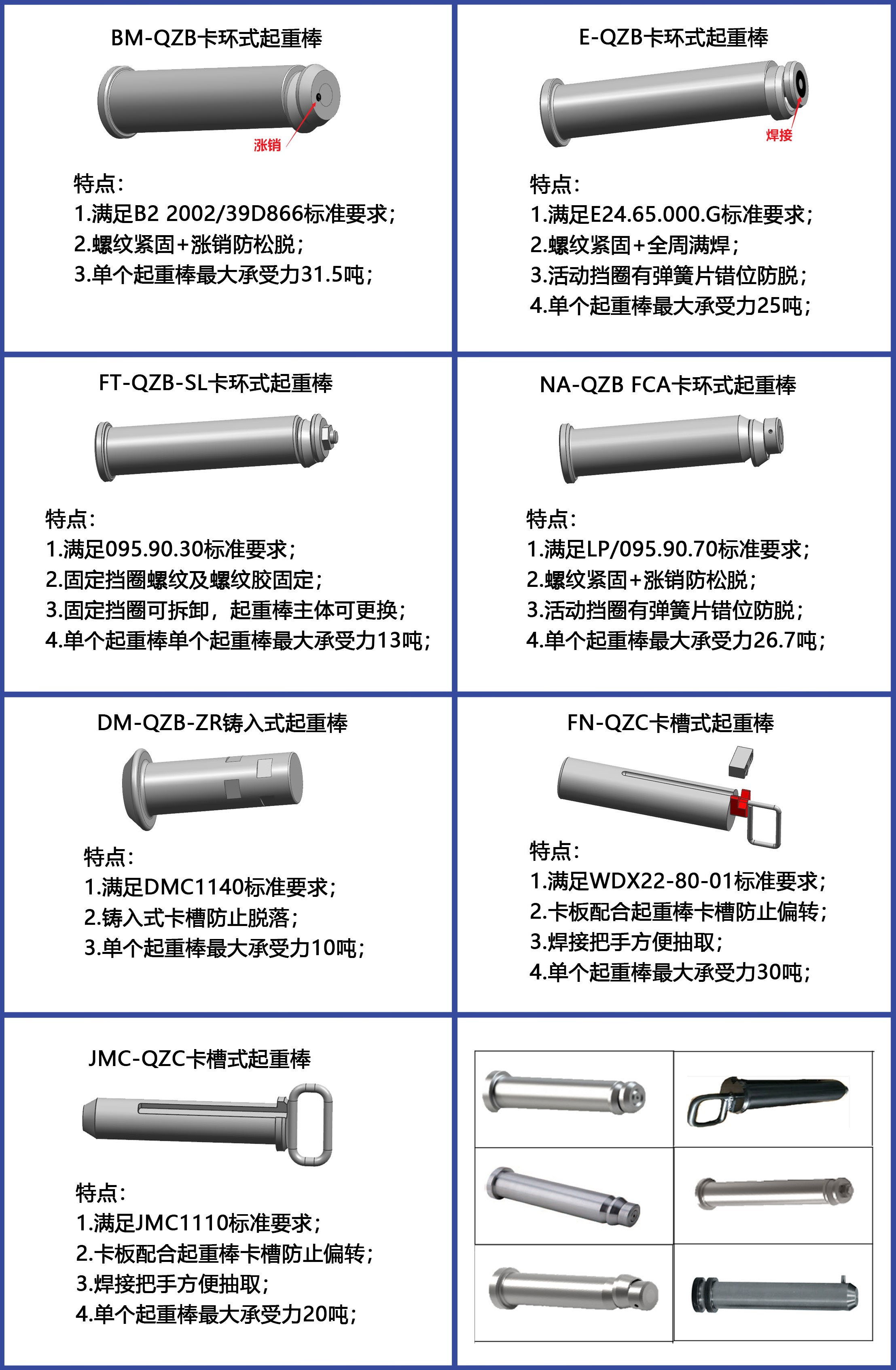 BM-QZB卡环式起重棒

涨销

特点:
1.满足B2 2002/39D866标准要求;
2.螺纹紧固+涨销防松脱;
3.单个起重棒最大承受力31.5吨;

E-QZB卡环式起重棒

焊接

特点:
1.满足E24.65.000.G标准要求;
2.螺纹紧固+全周满焊;
3.活动挡圈有弹簧片错位防脱;
4.单个起重棒最大承受力25吨;

FT-QZB-SL卡环式起重棒

特点:
1.满足095.90.30标准要求;
2.固定挡圈螺纹及螺纹胶固定;
3.固定挡圈可拆卸,起重棒主体可更换;
4.单个起重棒单个起重棒最大承受力13吨;

NA-QZB FCA卡环式起重棒

特点:
1.满足LP/095.90.70标准要求;
2.螺纹紧固+涨销防松脱;
3.活动挡圈有弹簧片错位防脱;
4.单个起重棒最大承受力26.7吨;

DM-QZB-ZR铸入式起重棒

特点:
1.满足DMC1140标准要求;
2.铸入式卡槽防止脱落;
3.单个起重棒最大承受力10吨;

FN-QZC卡槽式起重棒

特点:
1.满足WDX22-80-01标准要求;
2.卡板配合起重棒卡槽防止偏转;
3.焊接把手方便抽取;
4.单个起重棒最大承受力30吨;

JMC-QZC卡槽式起重棒

特点:
1.满足JMC1110标准要求;
2.卡板配合起重棒卡槽防止偏转;
3.焊接把手方便抽取;
4.单个起重棒最大承受力20吨;