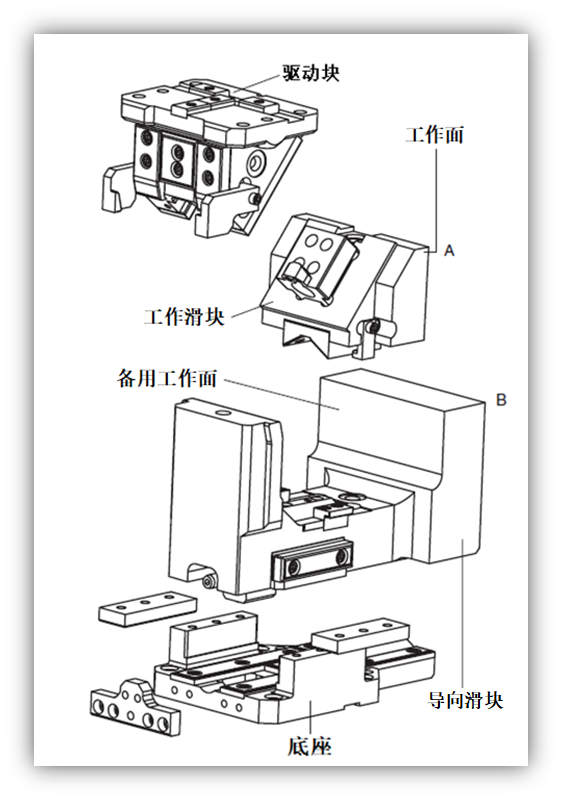 驱动块

工作面

A

工作滑块

备用工作面

B

导向滑块

底座